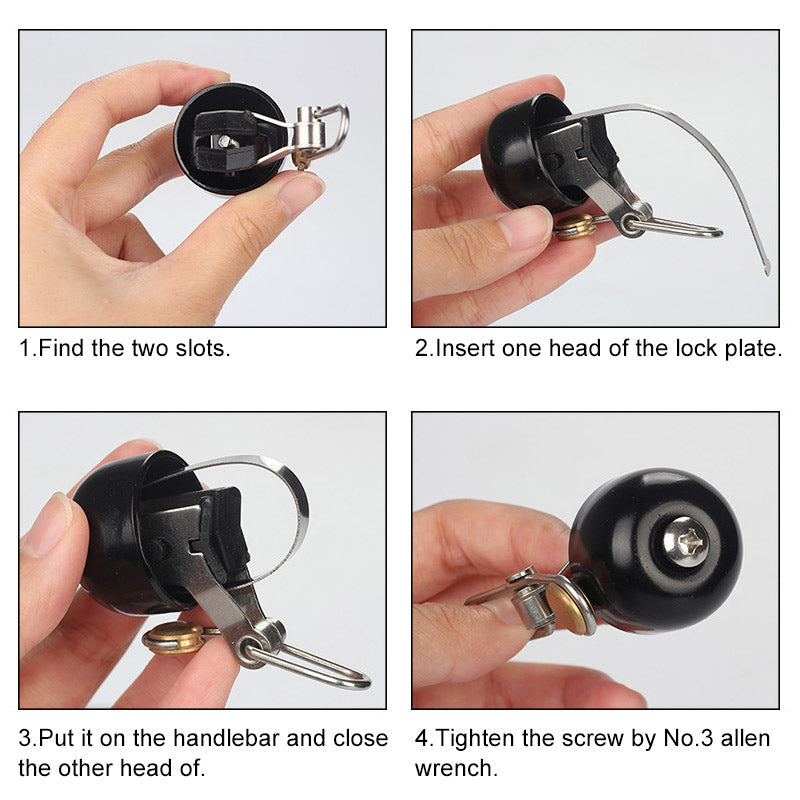 1.Find the two slots.

2.Insert one head of the lock plate.

3.Put it on the handlebar and close the other head of.

4.Tighten the screw by No.3 allen wrench.